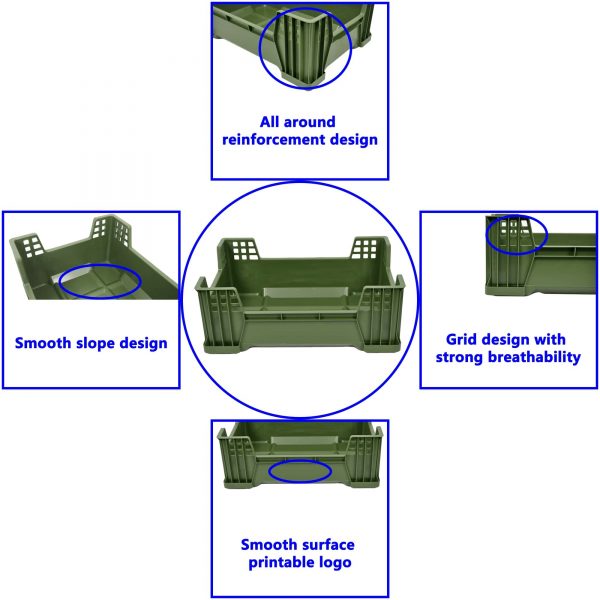 All around reinforcement design

Smooth slope design

Grid design with strong breathability

Smooth surface printable logo