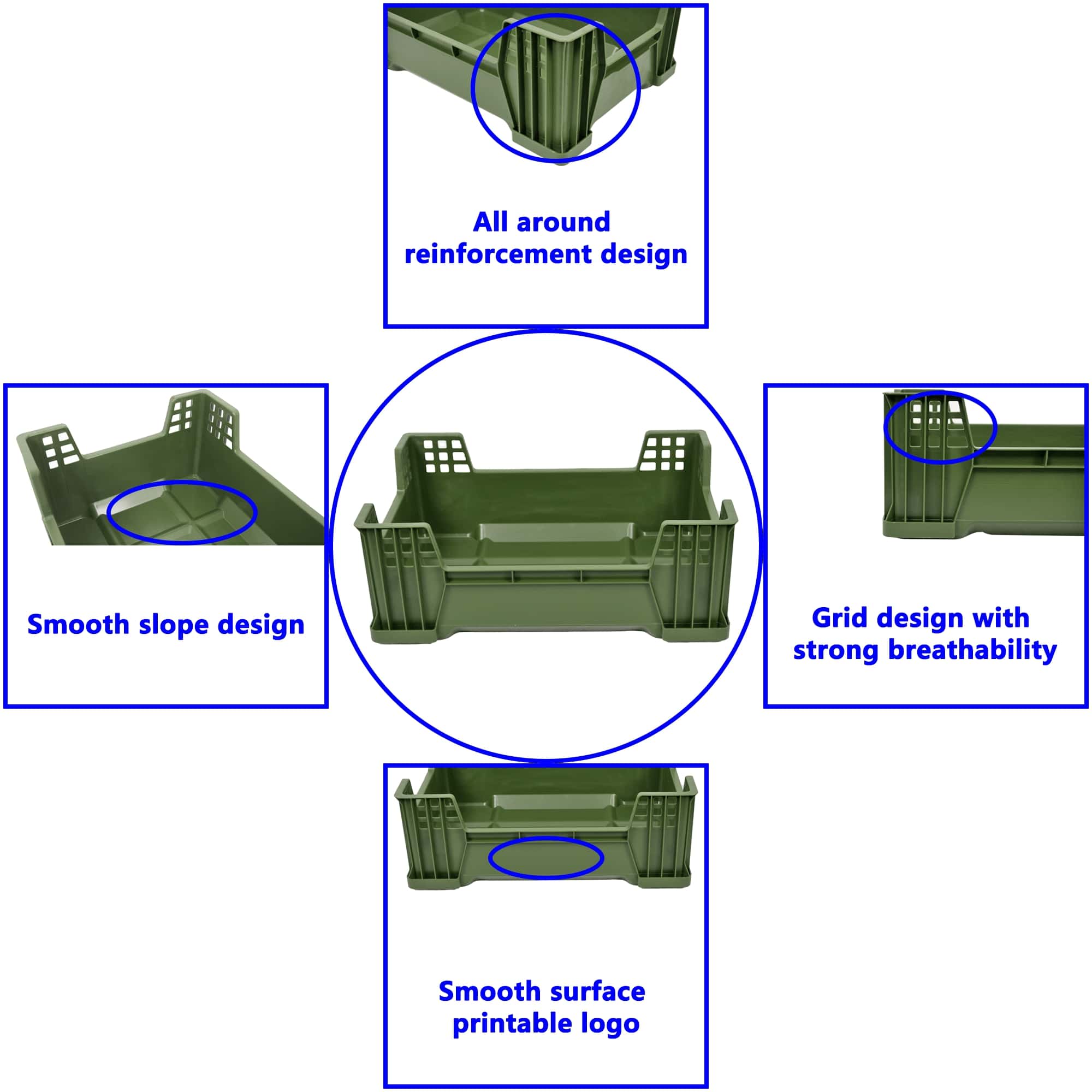 All around reinforcement design

Smooth slope design

Grid design with strong breathability

Smooth surface printable logo